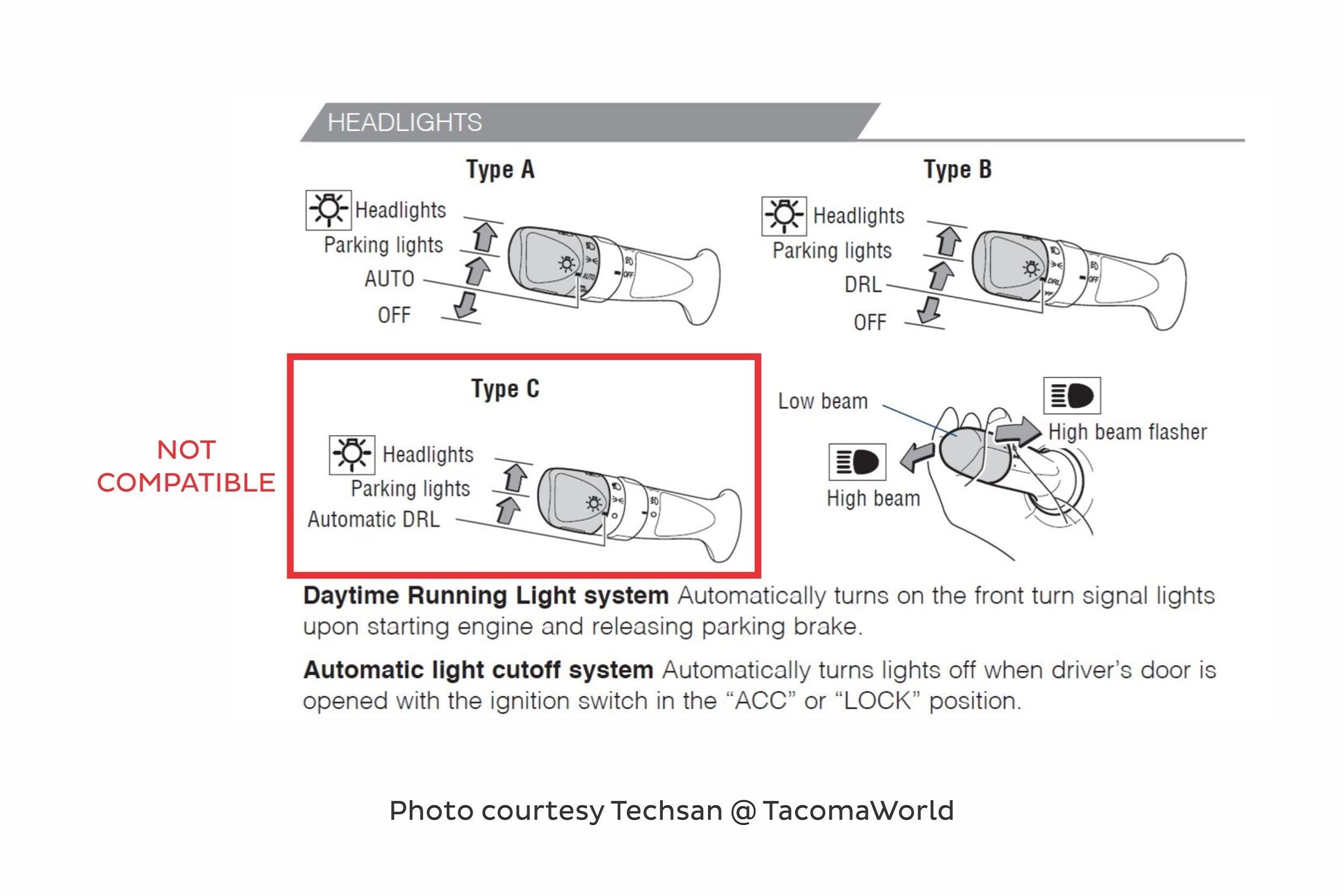 HEADLIGHTS

Type A

Headlights
Parking lights
AUTO
OFF

AUTO
OFF

Type B

Headlights
Parking lights
DRL
OFF

DRL
OFF

NOT COMPATIBLE

Type C

Headlights
Parking lights
Automatic DRL

Low beam
High beam flasher
High beam

**Daytime Running Light system** Automatically turns on the front turn signal lights upon starting engine and releasing parking brake.

**Automatic light cutoff system** Automatically turns lights off when driver's door is opened with the ignition switch in the "ACC" or "LOCK" position.

Photo courtesy Techsan @ TacomaWorld